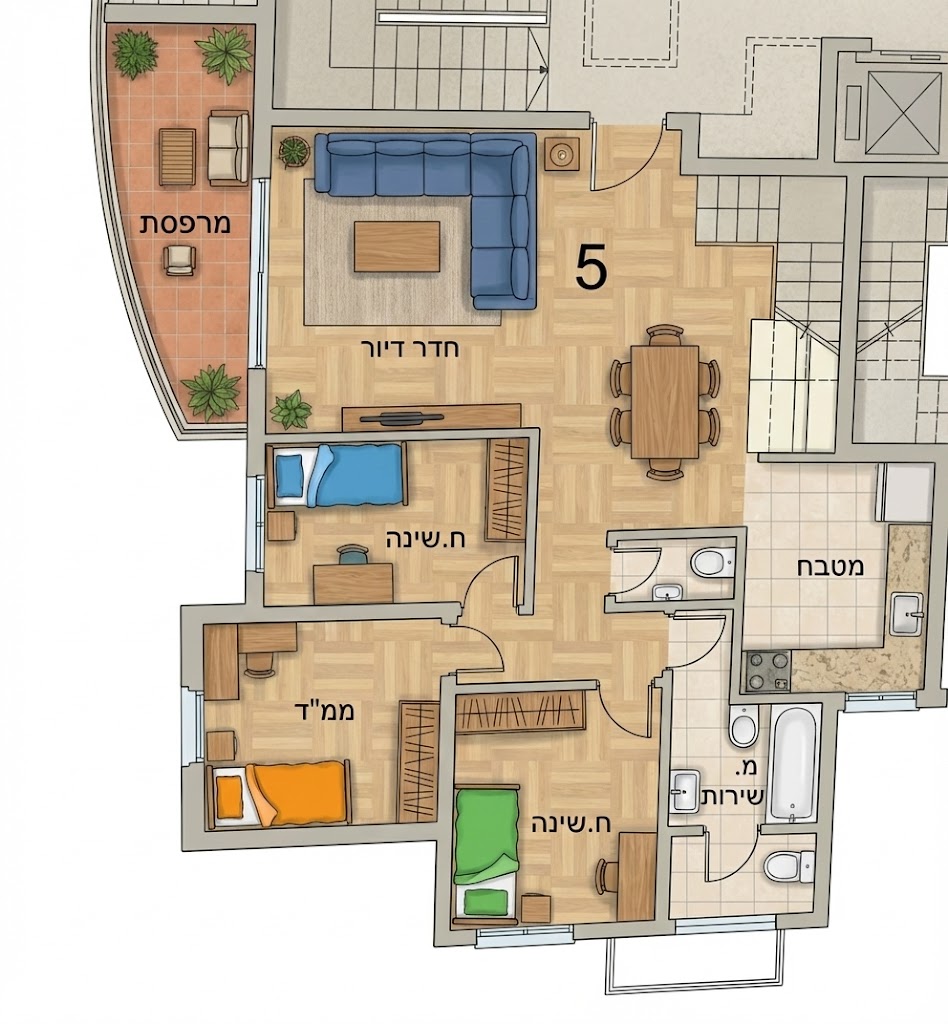 מרפסת

5

חדר דיור

ח.שינה

מטבח

ממ"ד

ח.שינה

מ.
שירות